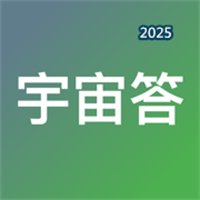 2025

宇宙答